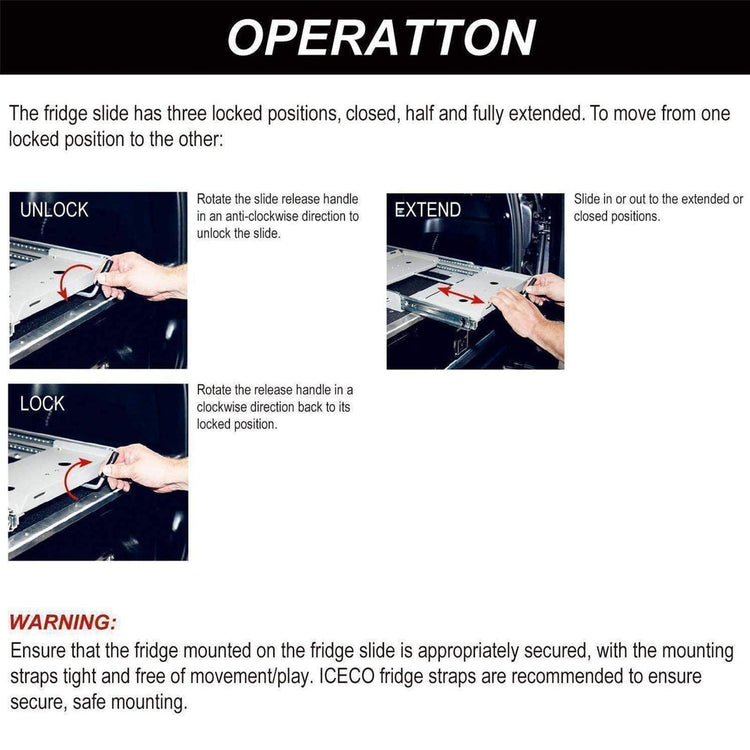 OPERATTON

The fridge slide has three locked positions, closed, half and fully extended. To move from one locked position to the other:

UNLOCK

Rotate the slide release handle in an anti-clockwise direction to unlock the slide.

EXTEND

Slide in or out to the extended or closed positions.

LOCK

Rotate the release handle in a clockwise direction back to its locked position.

WARNING:
Ensure that the fridge mounted on the fridge slide is appropriately secured, with the mounting straps tight and free of movement/play. ICECO fridge straps are recommended to ensure secure, safe mounting.